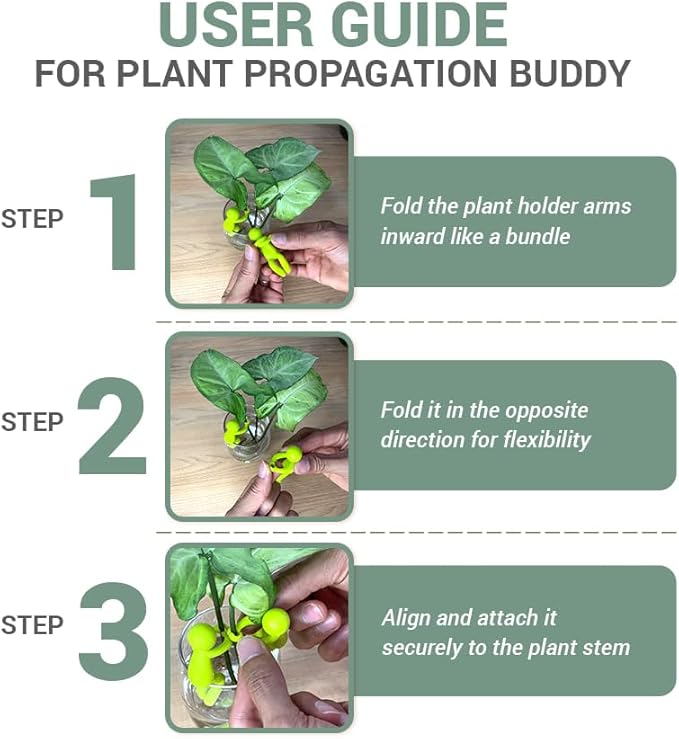 USER GUIDE
FOR PLANT PROPAGATION BUDDY

STEP 1

Fold the plant holder arms inward like a bundle

STEP 2

Fold it in the opposite direction for flexibility

STEP 3

Align and attach it securely to the plant stem