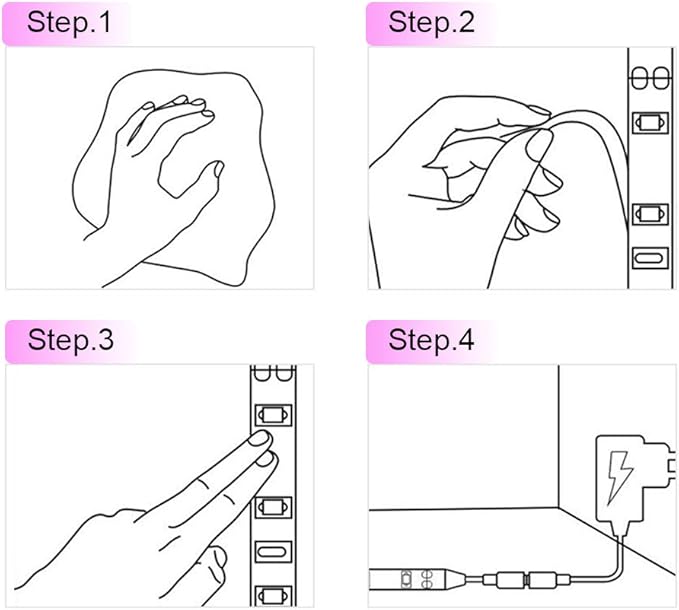 Step.1

Step.2

Step.3

Step.4