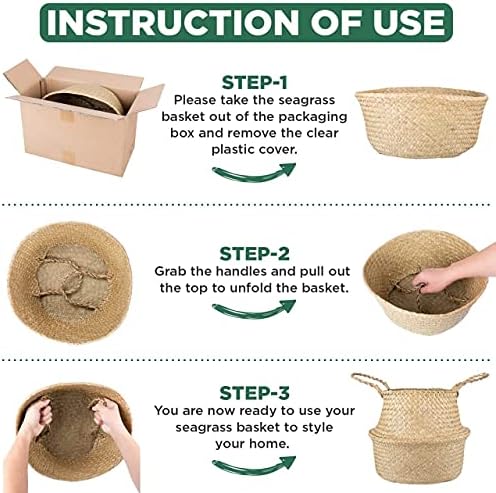 INSTRUCTION OF USE

STEP-1
Please take the seagrass basket out of the packaging box and remove the clear plastic cover.

STEP-2
Grab the handles and pull out the top to unfold the basket.

STEP-3
You are now ready to use your seagrass basket to style your home.