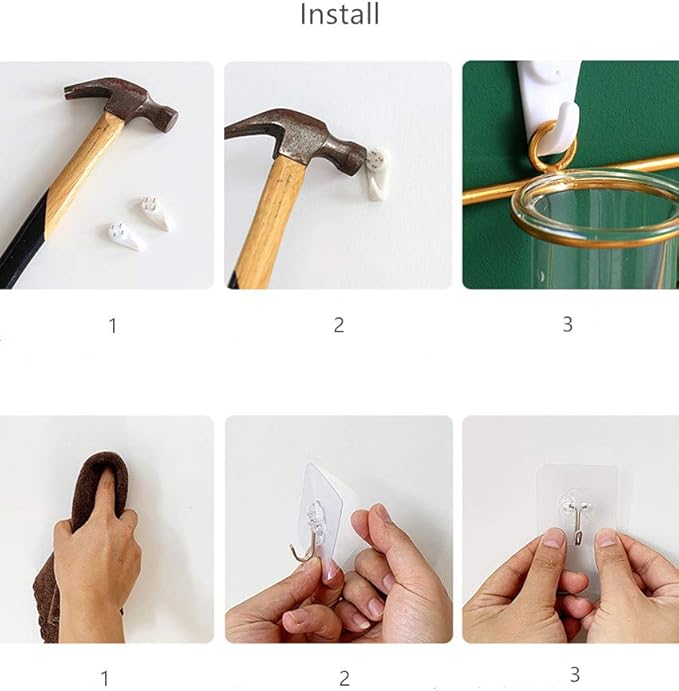 Install

1

2

3

1

2

3