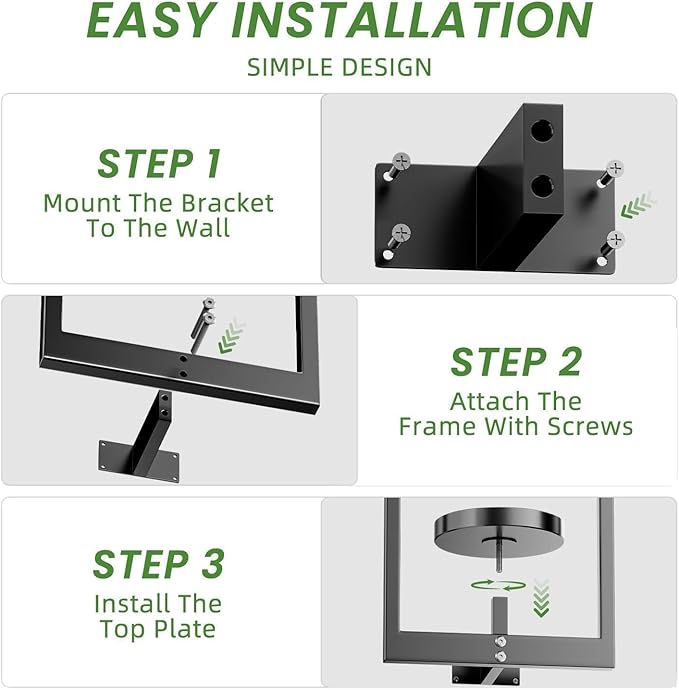 EASY INSTALLATION

SIMPLE DESIGN

STEP 1
Mount The Bracket To The Wall

STEP 2
Attach The Frame With Screws

STEP 3
Install The Top Plate