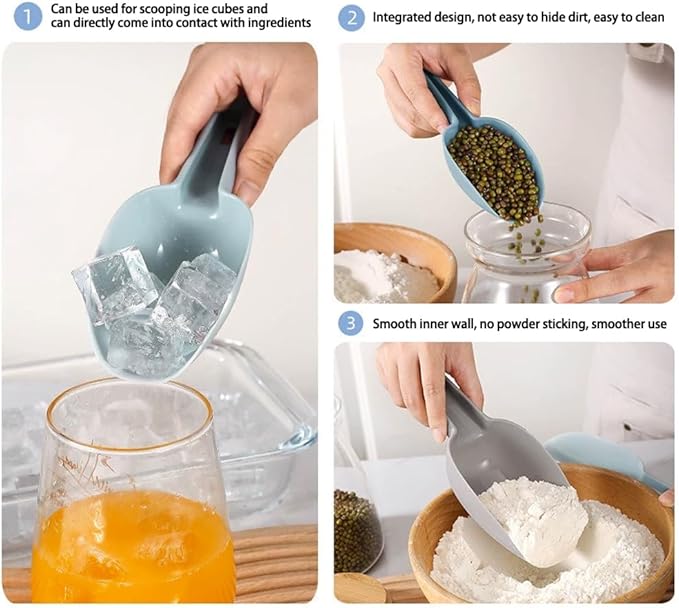 1 Can be used for scooping ice cubes and can directly come into contact with ingredients

2 Integrated design, not easy to hide dirt, easy to clean

3 Smooth inner wall, no powder sticking, smoother use