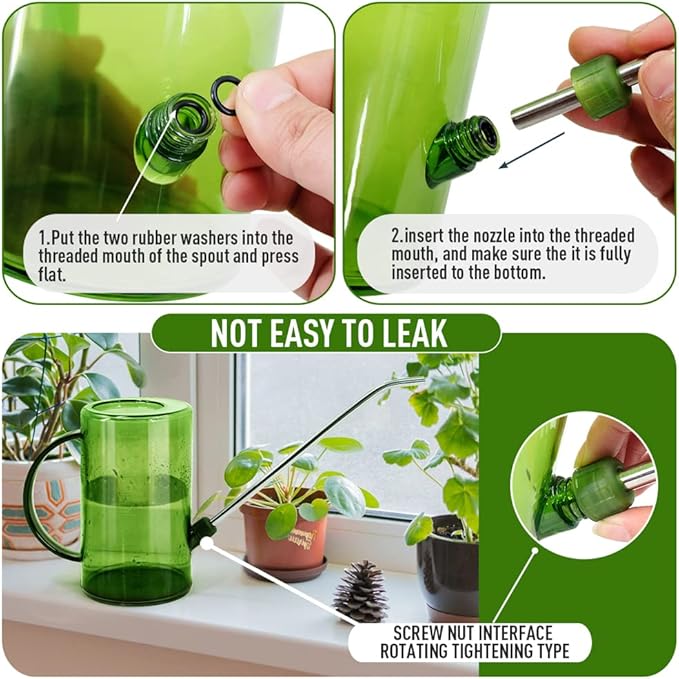 1.Put the two rubber washers into the threaded mouth of the spout and press flat.

2.insert the nozzle into the threaded mouth, and make sure the it is fully inserted to the bottom.

NOT EASY TO LEAK

SCREW NUT INTERFACE
ROTATING TIGHTENING TYPE