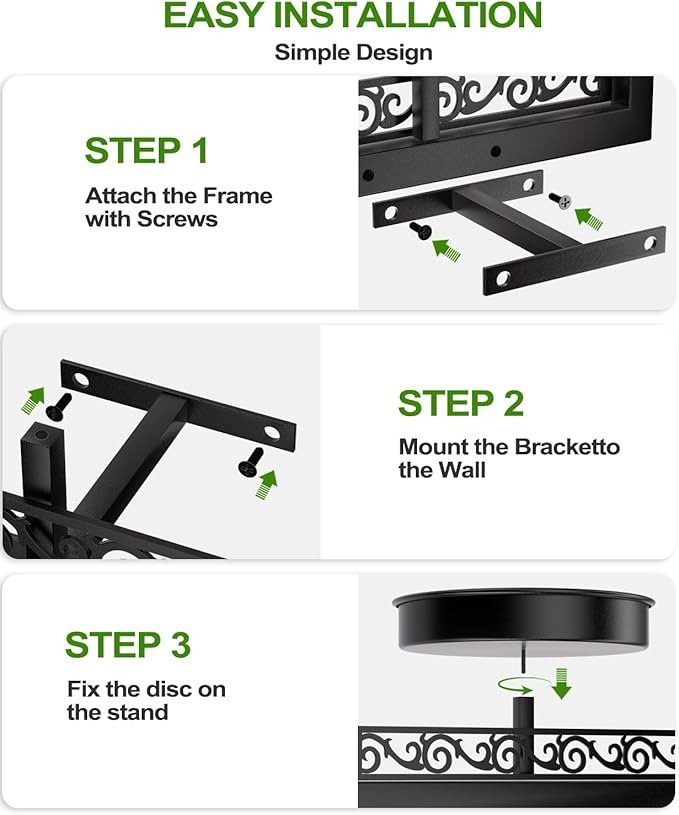 EASY INSTALLATION

Simple Design

STEP 1

Attach the Frame with Screws

STEP 2

Mount the Bracketto the Wall

STEP 3

Fix the disc on the stand