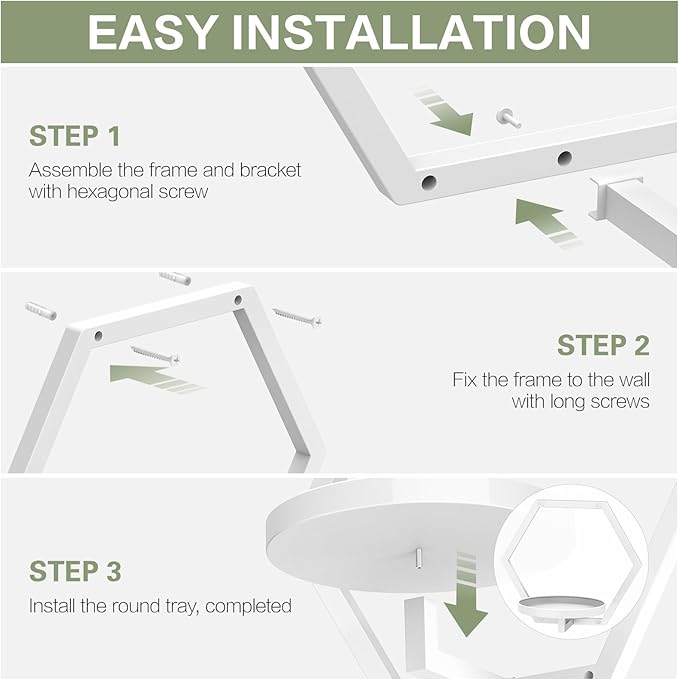 EASY INSTALLATION

STEP 1
Assemble the frame and bracket with hexagonal screw

STEP 2
Fix the frame to the wall with long screws

STEP 3
Install the round tray, completed