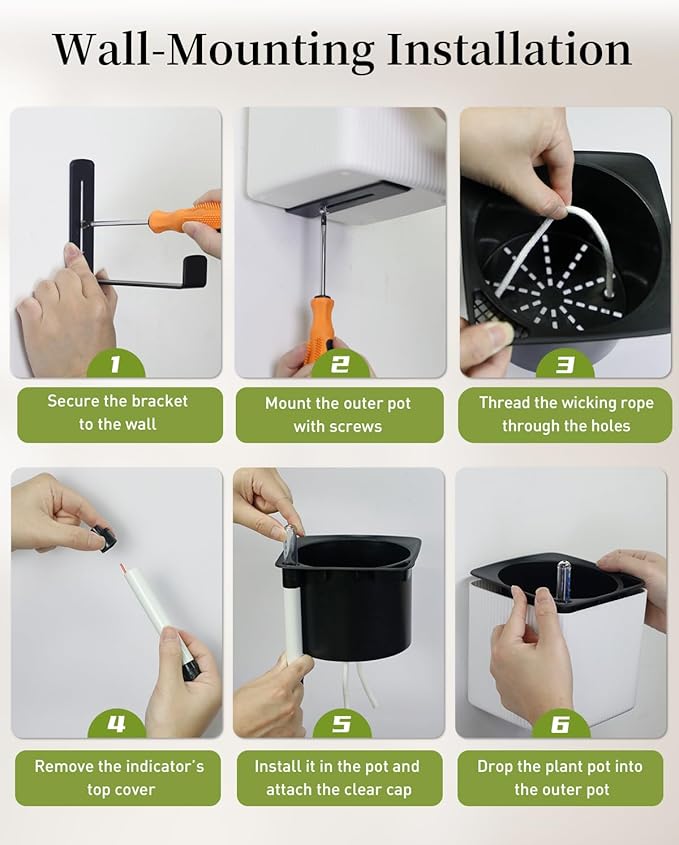 Wall-Mounting Installation

1

Secure the bracket to the wall

2

Mount the outer pot with screws

3

Thread the wicking rope through the holes

4

Remove the indicator's top cover

5

Install it in the pot and attach the clear cap

6

Drop the plant pot into the outer pot