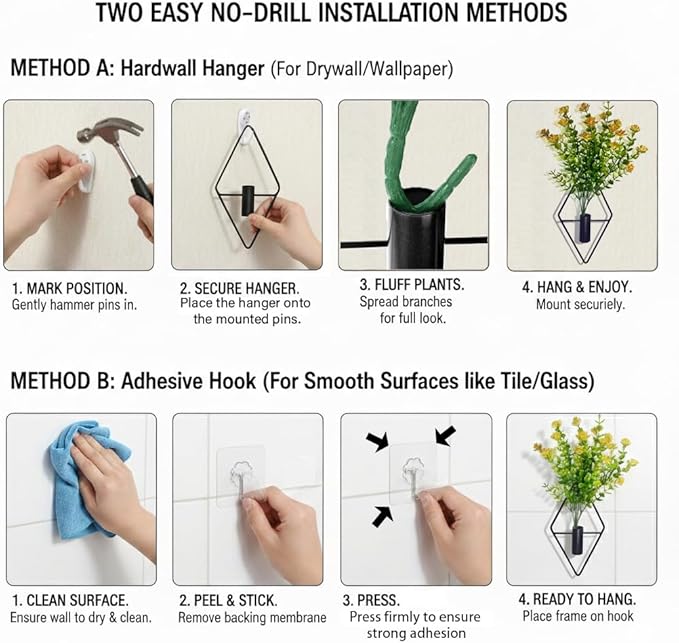 TWO EASY NO-DRILL INSTALLATION METHODS

METHOD A: Hardwall Hanger (For Drywall/Wallpaper)

1. MARK POSITION.
Gently hammer pins in.

2. SECURE HANGER.
Place the hanger onto the mounted pins.

3. FLUFF PLANTS.
Spread branches for full look.

4. HANG & ENJOY.
Mount securiely.

METHOD B: Adhesive Hook (For Smooth Surfaces like Tile/Glass)

1. CLEAN SURFACE.
Ensure wall to dry & clean.

2. PEEL & STICK.
Remove backing membrane

3. PRESS.
Press firmly to ensure strong adhesion

4. READY TO HANG.
Place frame on hook