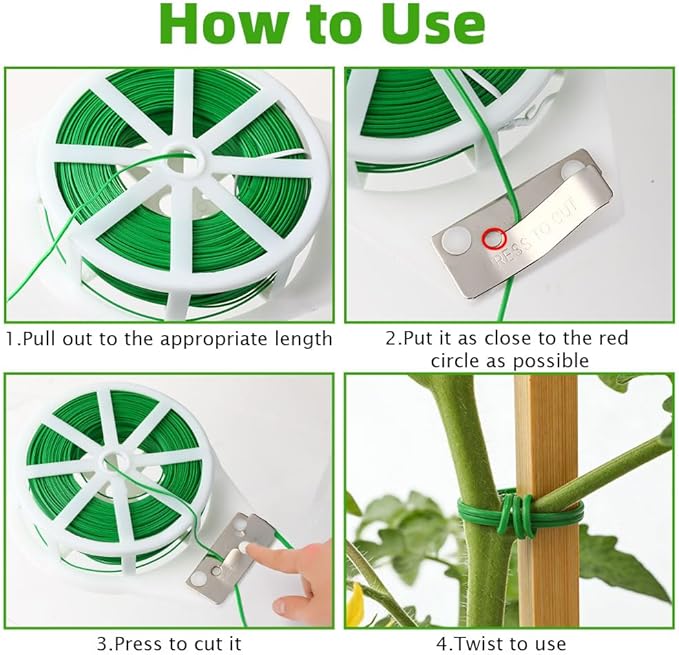 How to Use

PRESS TO CUT

1.Pull out to the appropriate length

2.Put it as close to the red circle as possible

3.Press to cut it

4.Twist to use