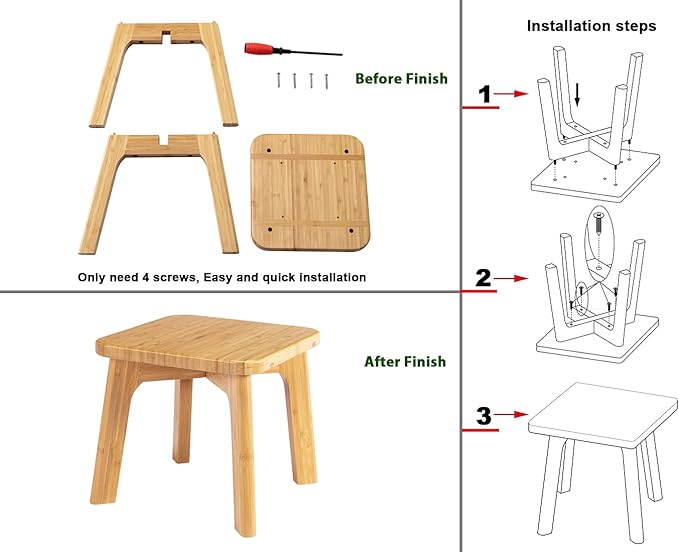 Before Finish

Only need 4 screws, Easy and quick installation

After Finish

Installation steps

1

2

3