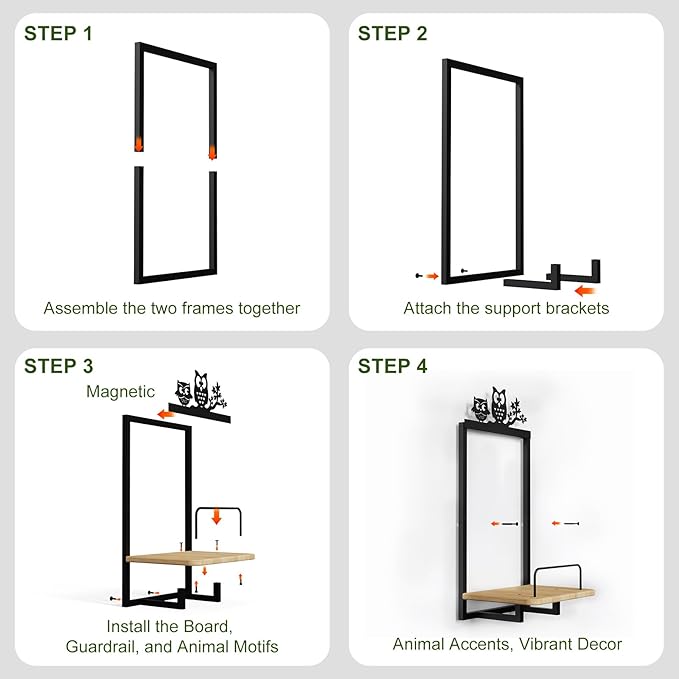 STEP 1

Assemble the two frames together

STEP 2

Attach the support brackets

STEP 3

Magnetic

Install the Board, Guardrail, and Animal Motifs

STEP 4

Animal Accents, Vibrant Decor