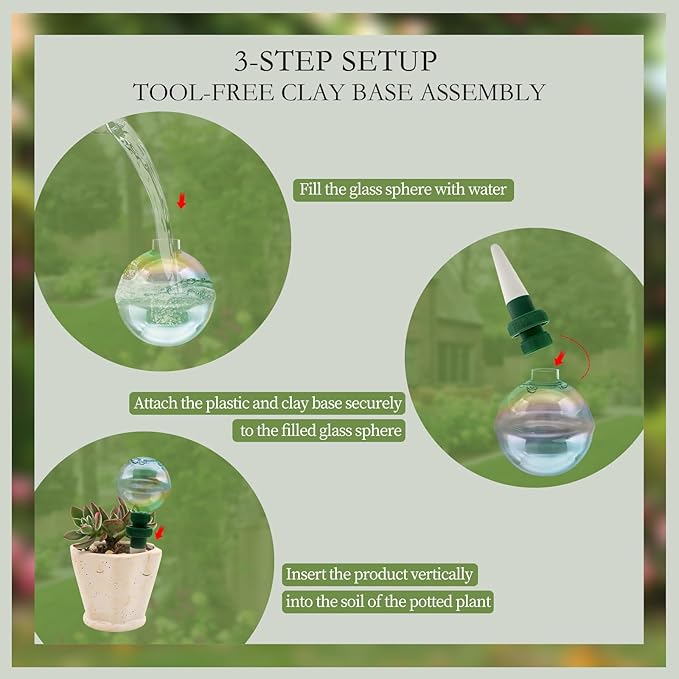 3-STEP SETUP
TOOL-FREE CLAY BASE ASSEMBLY

Fill the glass sphere with water

Attach the plastic and clay base securely to the filled glass sphere

Insert the product vertically into the soil of the potted plant