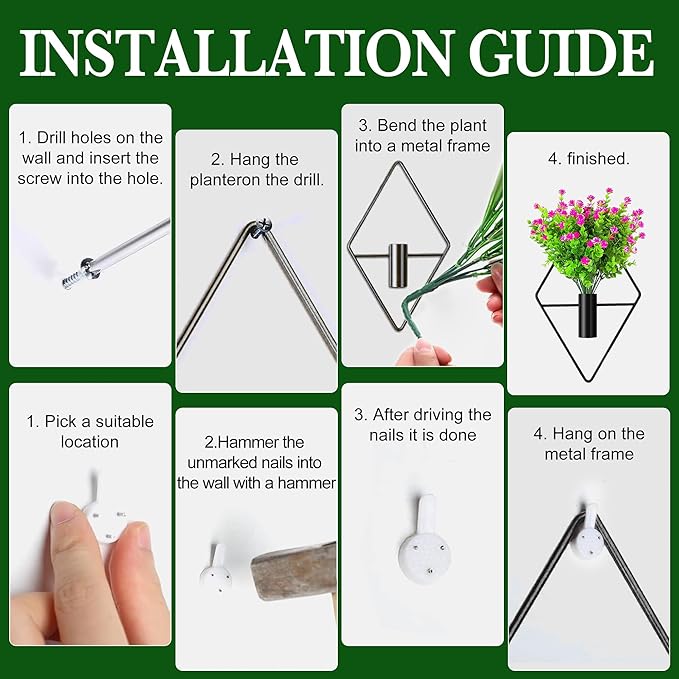 INSTALLATION GUIDE

1. Drill holes on the wall and insert the screw into the hole.

2. Hang the planteron the drill.

3. Bend the plant into a metal frame

4. finished.

1. Pick a suitable location

2.Hammer the unmarked nails into the wall with a hammer

3. After driving the nails it is done

4. Hang on the metal frame