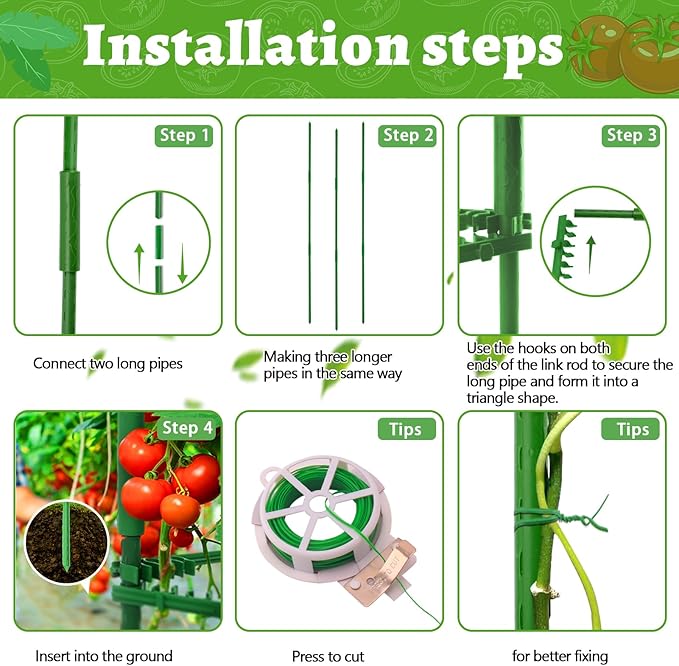 Installation steps

Step 1

Connect two long pipes

Step 2

Making three longer pipes in the same way

Step 3

Use the hooks on both ends of the link rod to secure the long pipe and form it into a triangle shape.

Step 4

Insert into the ground

Tips

Press to cut

Tips

for better fixing