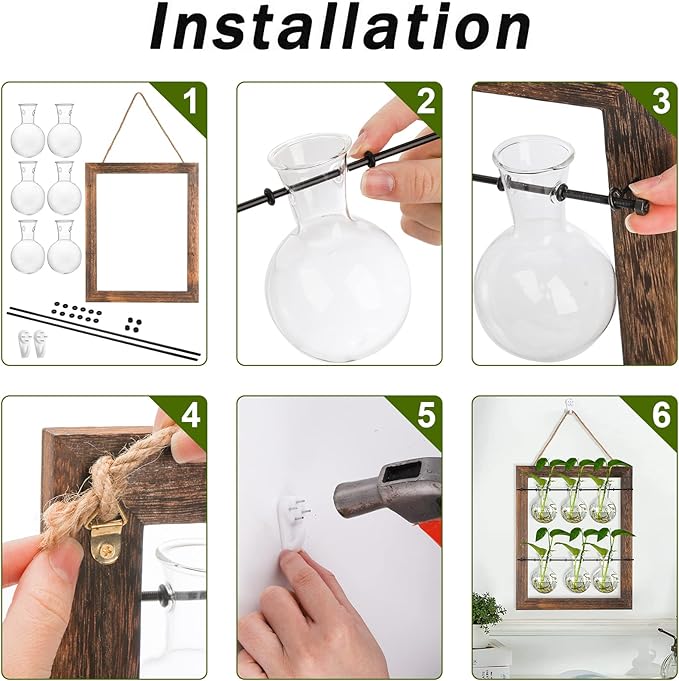 Installation

1

2

3

4

5

6