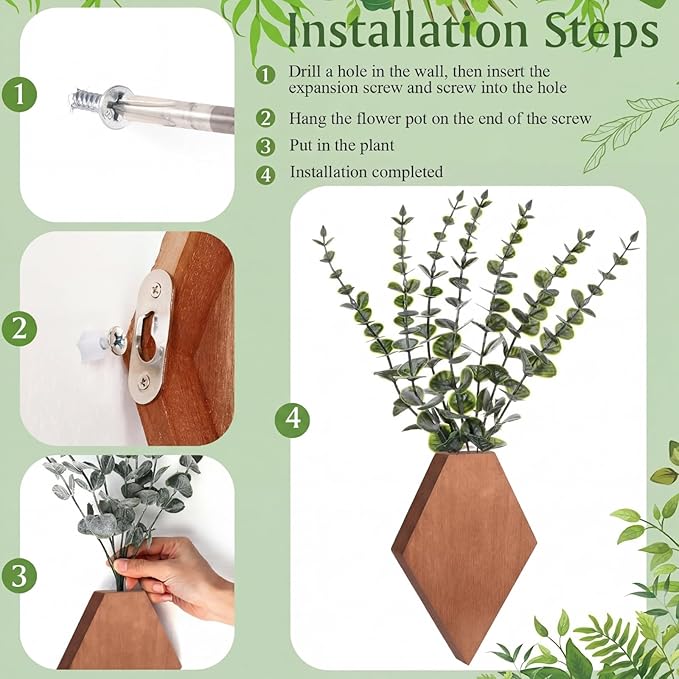 Installation Steps

1 Drill a hole in the wall, then insert the expansion screw and screw into the hole

2 Hang the flower pot on the end of the screw

3 Put in the plant

4 Installation completed

1

2

3

4