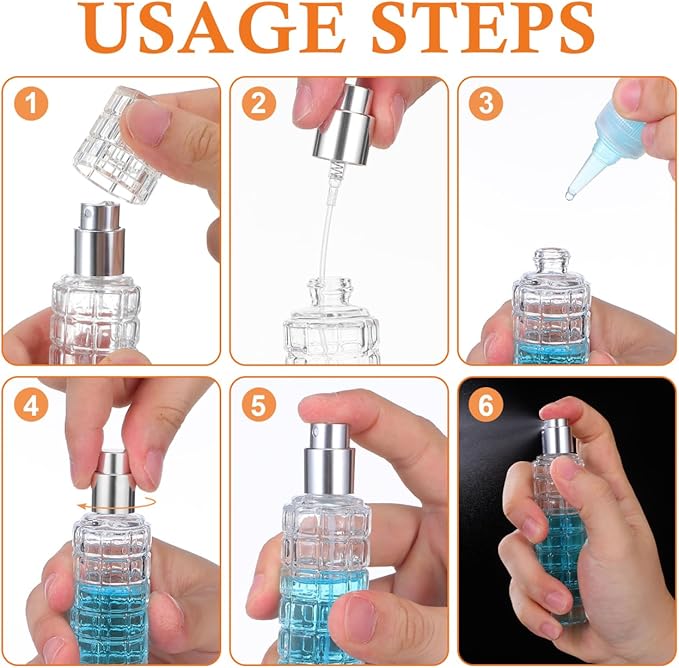 USAGE STEPS

1

2

3

4

5

6