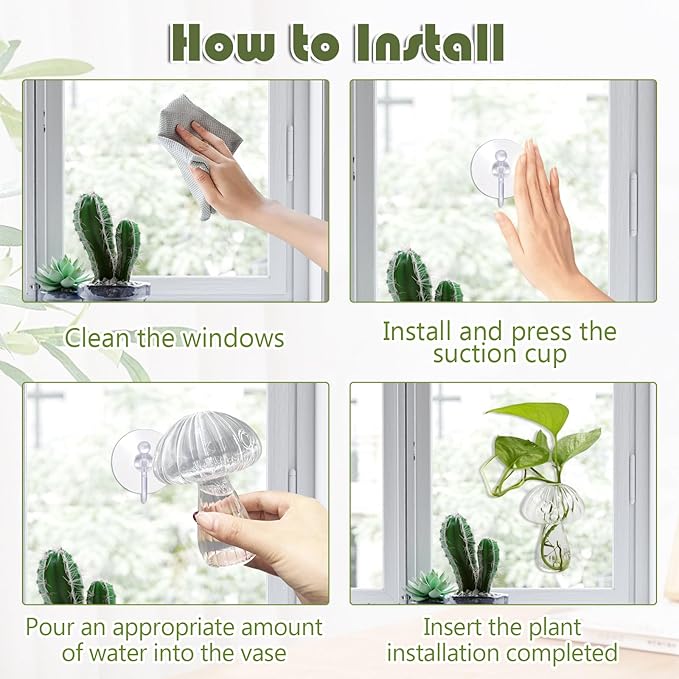 How to Install

Clean the windows

Install and press the suction cup

Pour an appropriate amount of water into the vase

Insert the plant installation completed