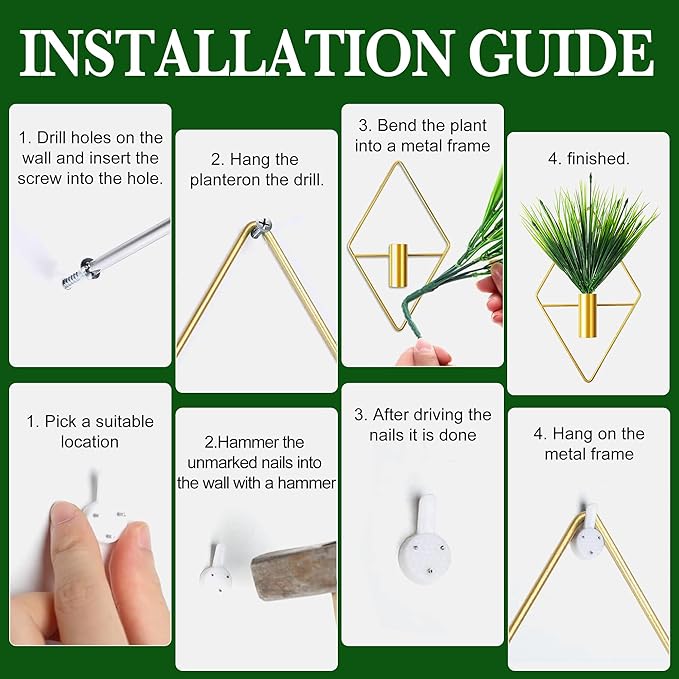 INSTALLATION GUIDE

1. Drill holes on the wall and insert the screw into the hole.

2. Hang the planteron the drill.

3. Bend the plant into a metal frame

4. finished.

1. Pick a suitable location

2.Hammer the unmarked nails into the wall with a hammer

3. After driving the nails it is done

4. Hang on the metal frame