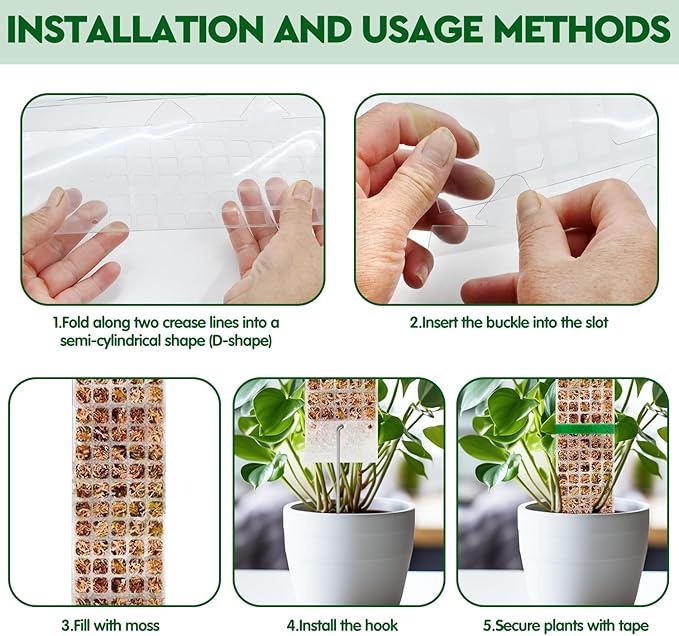 INSTALLATION AND USAGE METHODS

1.Fold along two crease lines into a semi-cylindrical shape (D-shape)

2.Insert the buckle into the slot

3.Fill with moss

4.Install the hook

5.Secure plants with tape