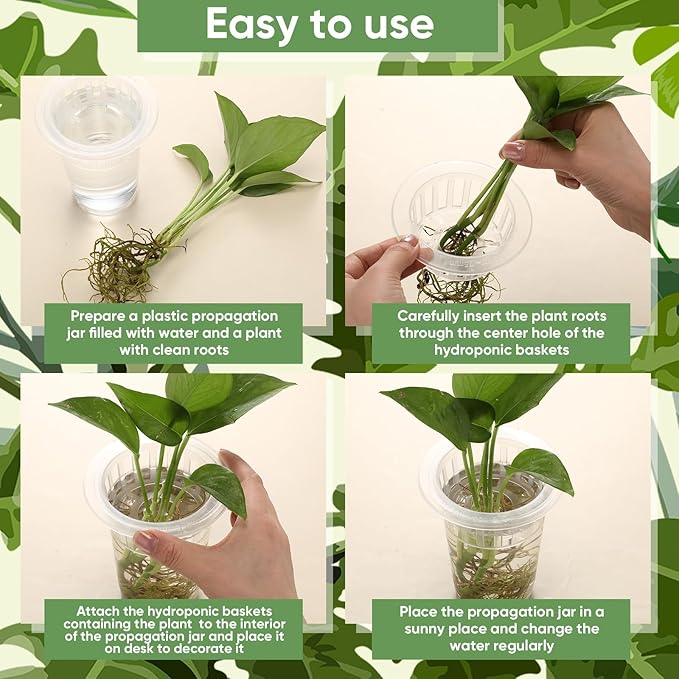 Easy to use

Prepare a plastic propagation jar filled with water and a plant with clean roots

Carefully insert the plant roots through the center hole of the hydroponic baskets

Attach the hydroponic baskets containing the plant to the interior of the propagation jar and place it on desk to decorate it

Place the propagation jar in a sunny place and change the water regularly