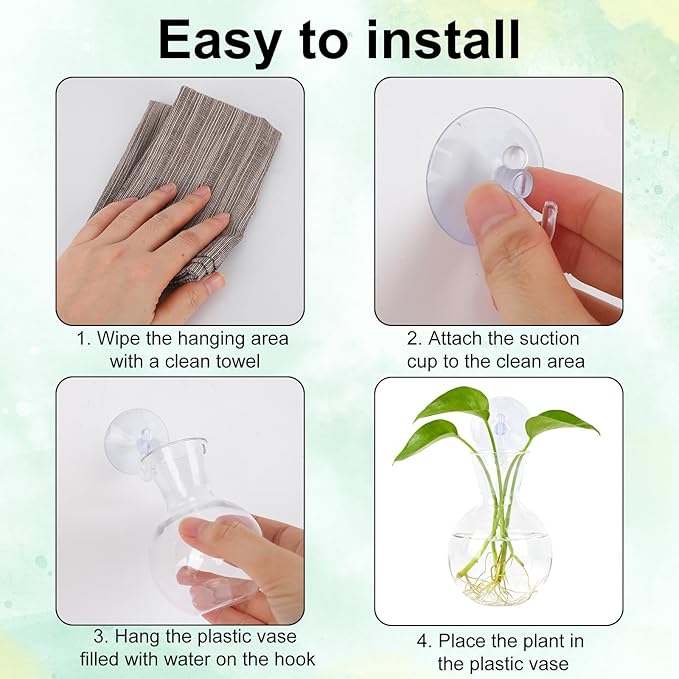 Easy to install

1. Wipe the hanging area with a clean towel

2. Attach the suction cup to the clean area

3. Hang the plastic vase filled with water on the hook

4. Place the plant in the plastic vase