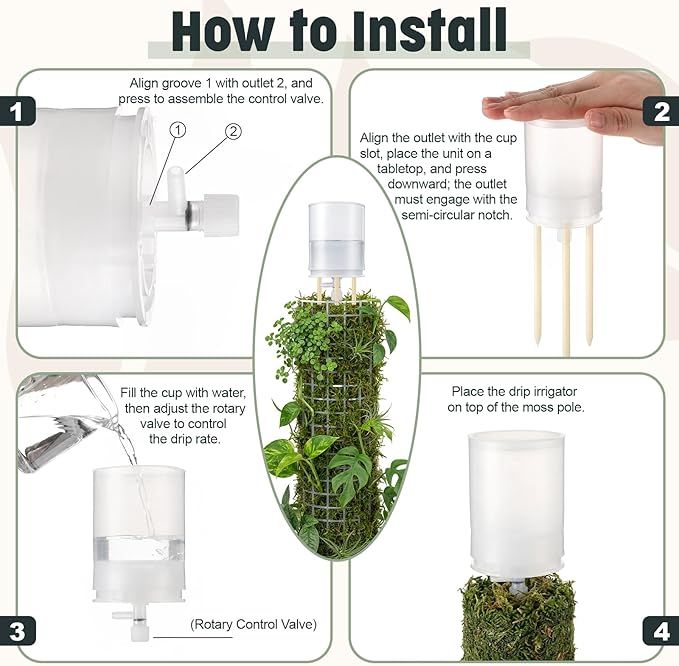 How to Install

1

Align groove 1 with outlet 2, and press to assemble the control valve.

①

②

2

Align the outlet with the cup slot, place the unit on a tabletop, and press downward; the outlet must engage with the semi-circular notch.

3

Fill the cup with water, then adjust the rotary valve to control the drip rate.

(Rotary Control Valve)

4

Place the drip irrigator on top of the moss pole.