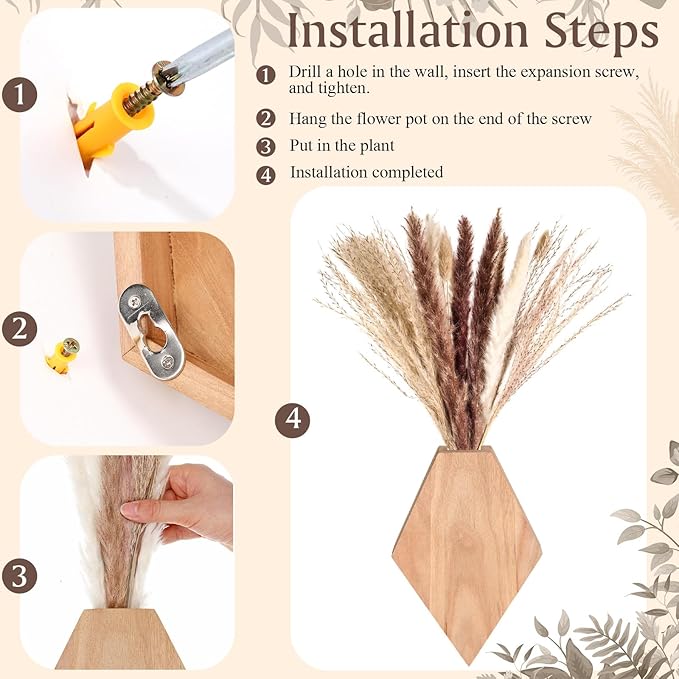 Installation Steps

1 Drill a hole in the wall, insert the expansion screw, and tighten.

2 Hang the flower pot on the end of the screw

3 Put in the plant

4 Installation completed

1

2

3

4