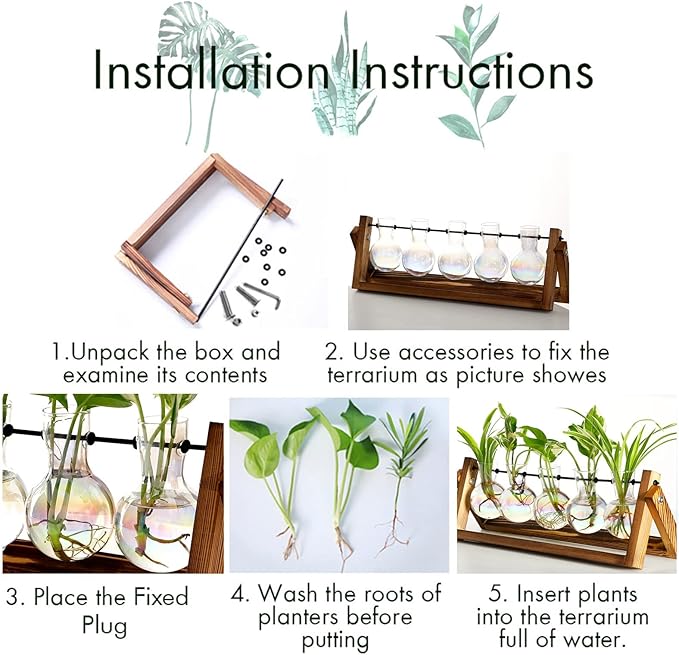 Installation Instructions

1.Unpack the box and examine its contents

2. Use accessories to fix the terrarium as picture showes

3. Place the Fixed Plug

4. Wash the roots of planters before putting

5. Insert plants into the terrarium full of water.