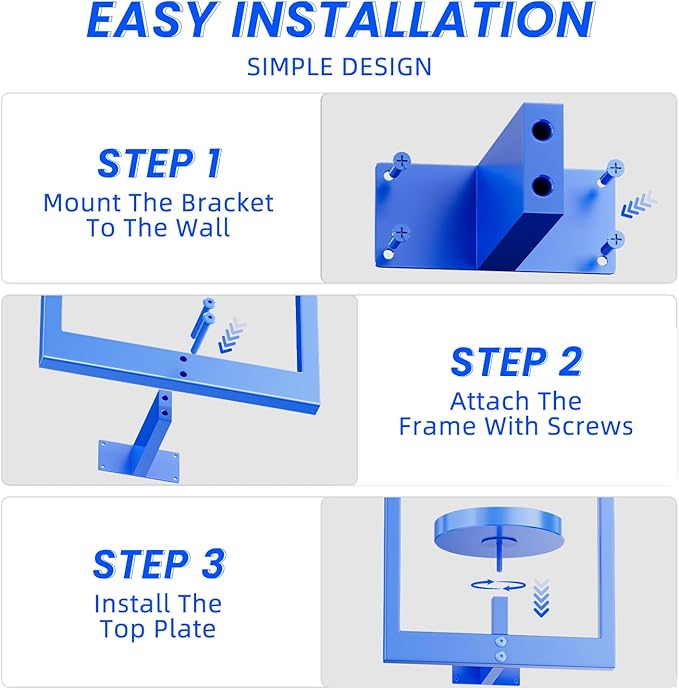 EASY INSTALLATION

SIMPLE DESIGN

STEP 1
Mount The Bracket To The Wall

STEP 2
Attach The Frame With Screws

STEP 3
Install The Top Plate