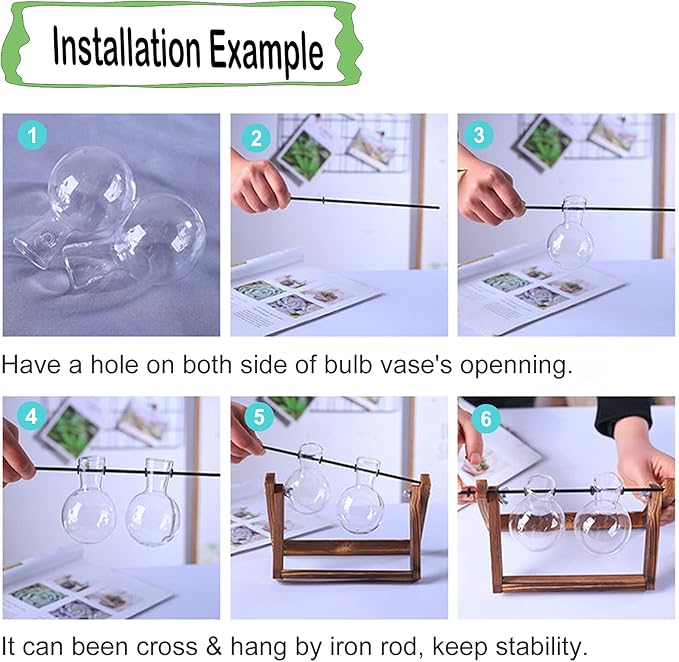 Installation Example

1

2

3

Have a hole on both side of bulb vase's openning.

4

5

6

It can been cross & hang by iron rod, keep stability.