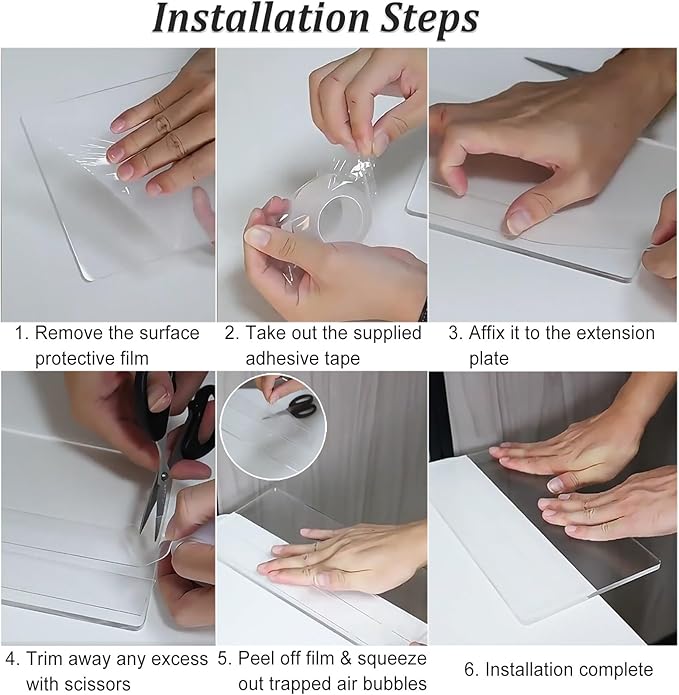 Installation Steps

1. Remove the surface protective film

2. Take out the supplied adhesive tape

3. Affix it to the extension plate

4. Trim away any excess with scissors

5. Peel off film & squeeze out trapped air bubbles

6. Installation complete