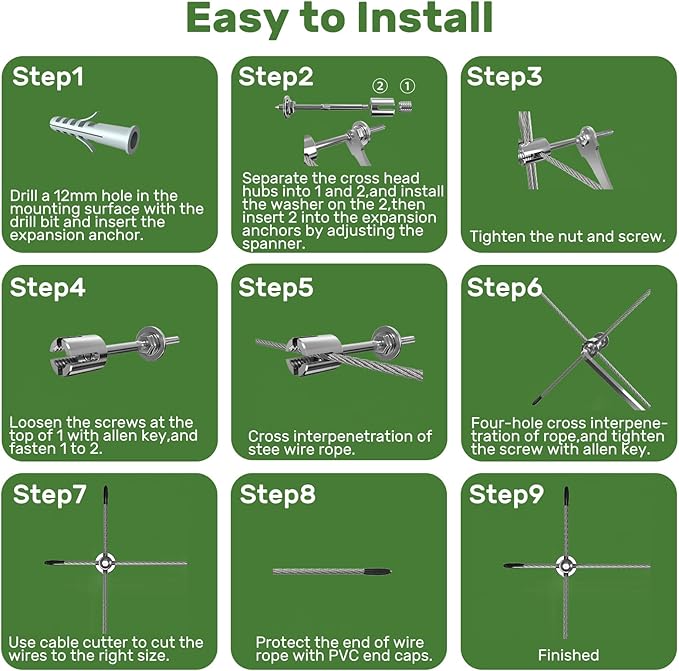 Easy to Install

Step1

Drill a 12mm hole in the mounting surface with the drill bit and insert the expansion anchor.

Step2

② ①

Separate the cross head hubs into 1 and 2,and install the washer on the 2,then insert 2 into the expansion anchors by adjusting the spanner.

Step3

Tighten the nut and screw.

Step4

Loosen the screws at the top of 1 with allen key,and fasten 1 to 2.

Step5

Cross interpenetration of stee wire rope.

Step6

Four-hole cross interpenetration of rope,and tighten the screw with allen key.

Step7

Use cable cutter to cut the wires to the right size.

Step8

Protect the end of wire rope with PVC end caps.

Step9

Finished