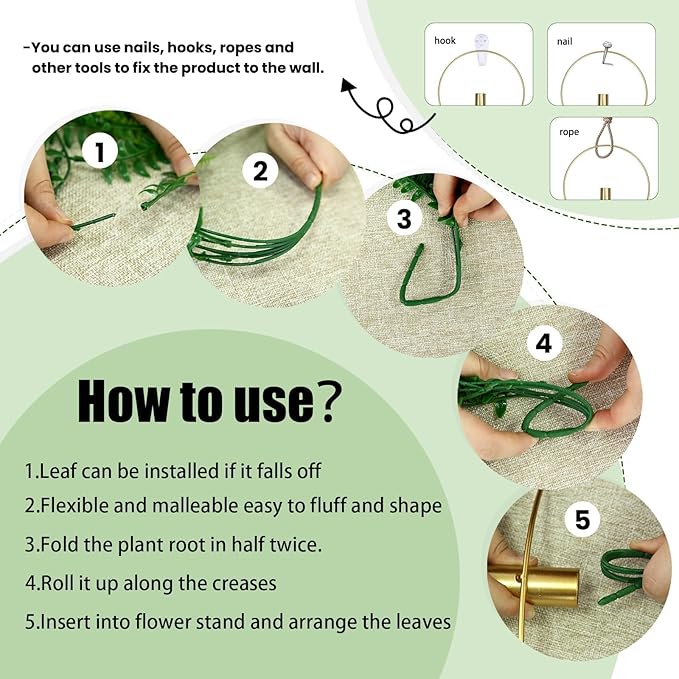 -You can use nails, hooks, ropes and other tools to fix the product to the wall.

hook

nail

rope

1

2

3

4

5

How to use?

1.Leaf can be installed if it falls off

2.Flexible and malleable easy to fluff and shape

3.Fold the plant root in half twice.

4.Roll it up along the creases

5.Insert into flower stand and arrange the leaves