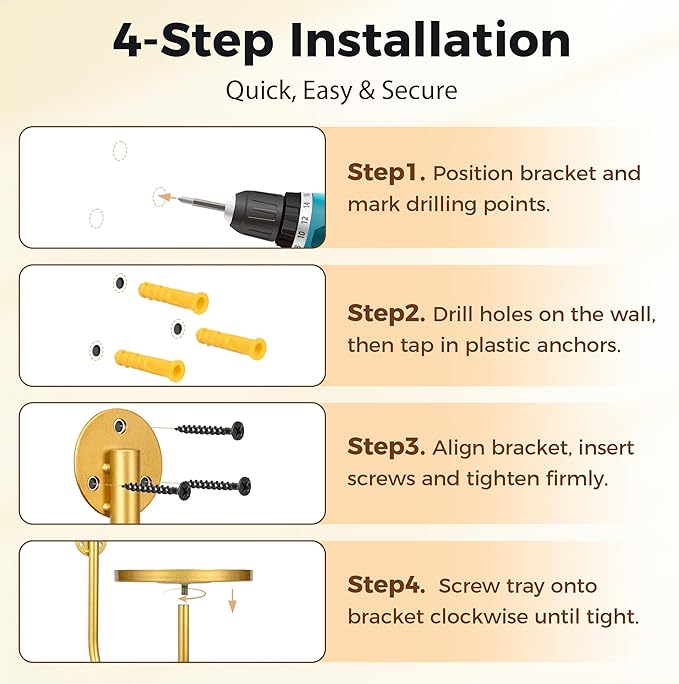 4-Step Installation

Quick, Easy & Secure

14
12
10

Step1. Position bracket and mark drilling points.

Step2. Drill holes on the wall, then tap in plastic anchors.

Step3. Align bracket, insert screws and tighten firmly.

Step4. Screw tray onto bracket clockwise until tight.