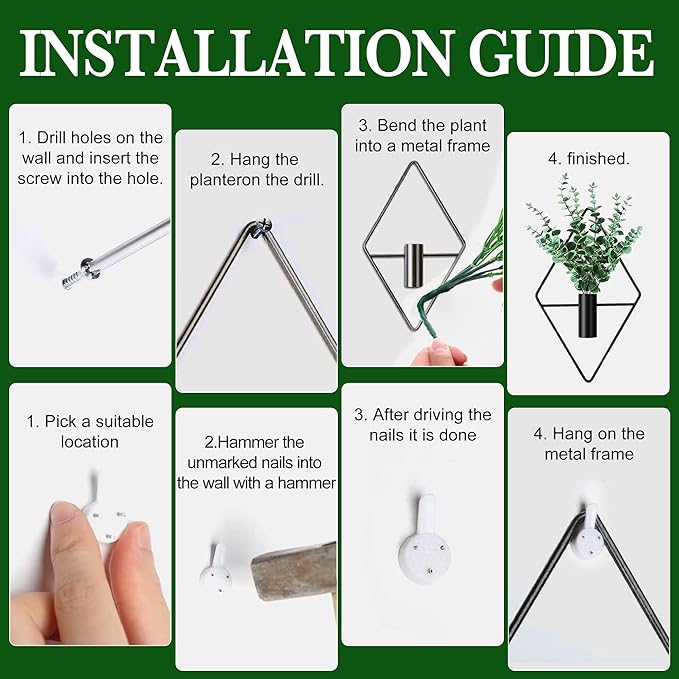 INSTALLATION GUIDE

1. Drill holes on the wall and insert the screw into the hole.

2. Hang the planteron the drill.

3. Bend the plant into a metal frame

4. finished.

1. Pick a suitable location

2.Hammer the unmarked nails into the wall with a hammer

3. After driving the nails it is done

4. Hang on the metal frame