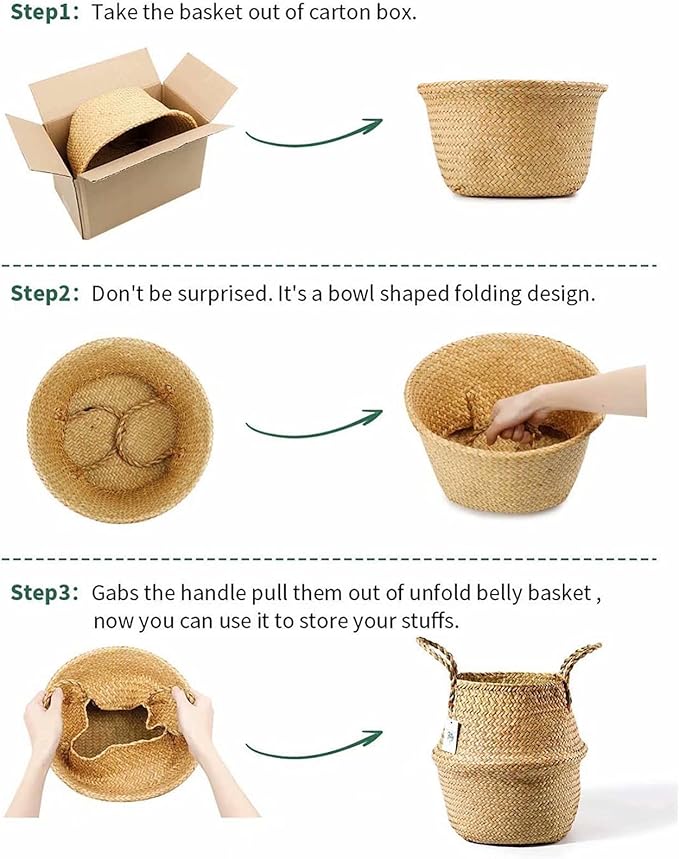 Step1: Take the basket out of carton box.

Step2: Don't be surprised. It's a bowl shaped folding design.

Step3: Gabs the handle pull them out of unfold belly basket , now you can use it to store your stuffs.