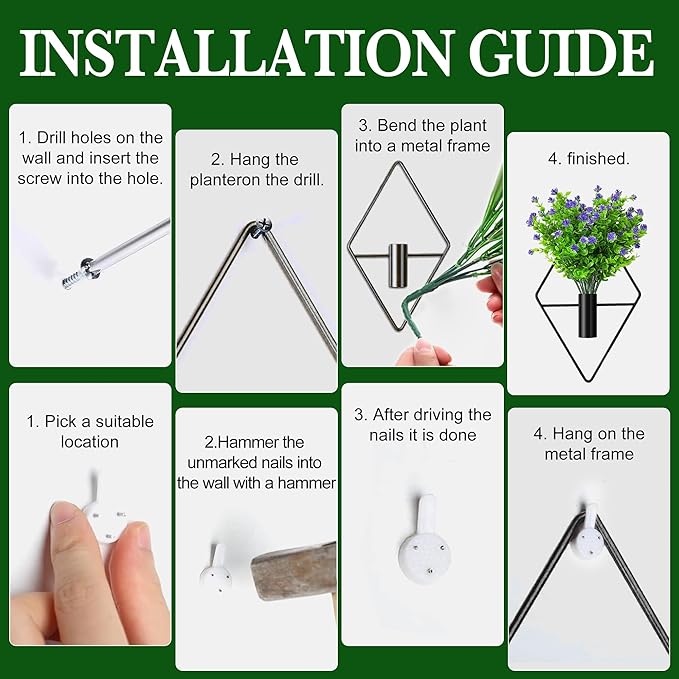 INSTALLATION GUIDE

1. Drill holes on the wall and insert the screw into the hole.

2. Hang the planteron the drill.

3. Bend the plant into a metal frame

4. finished.

1. Pick a suitable location

2.Hammer the unmarked nails into the wall with a hammer

3. After driving the nails it is done

4. Hang on the metal frame