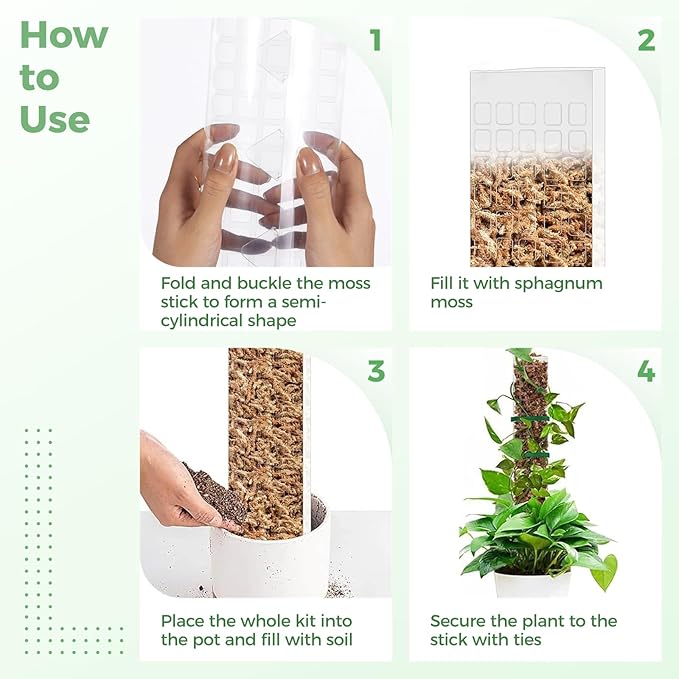 How to Use

1

Fold and buckle the moss stick to form a semi-cylindrical shape

2

Fill it with sphagnum moss

3

Place the whole kit into the pot and fill with soil

4

Secure the plant to the stick with ties