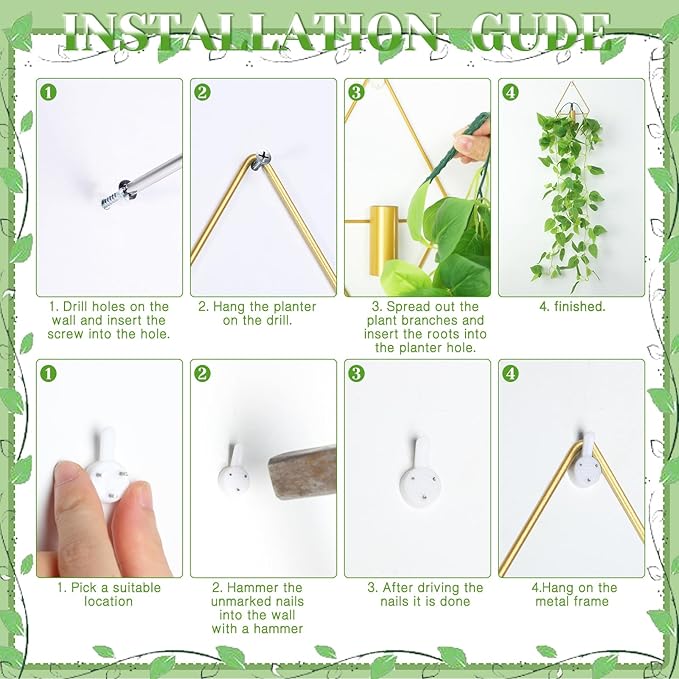 INSTALLATION GUDE

1
1. Drill holes on the wall and insert the screw into the hole.

2
2. Hang the planter on the drill.

3
3. Spread out the plant branches and insert the roots into the planter hole.

4
4. finished.

1
1. Pick a suitable location

2
2. Hammer the unmarked nails into the wall with a hammer

3
3. After driving the nails it is done

4
4.Hang on the metal frame