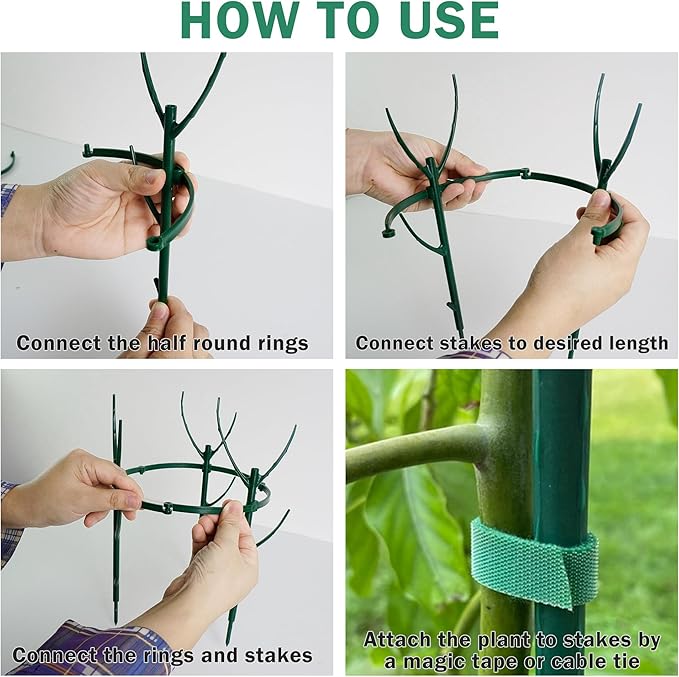 HOW TO USE

Connect the half round rings

Connect stakes to desired length

Connect the rings and stakes

Attach the plant to stakes by a magic tape or cable tie