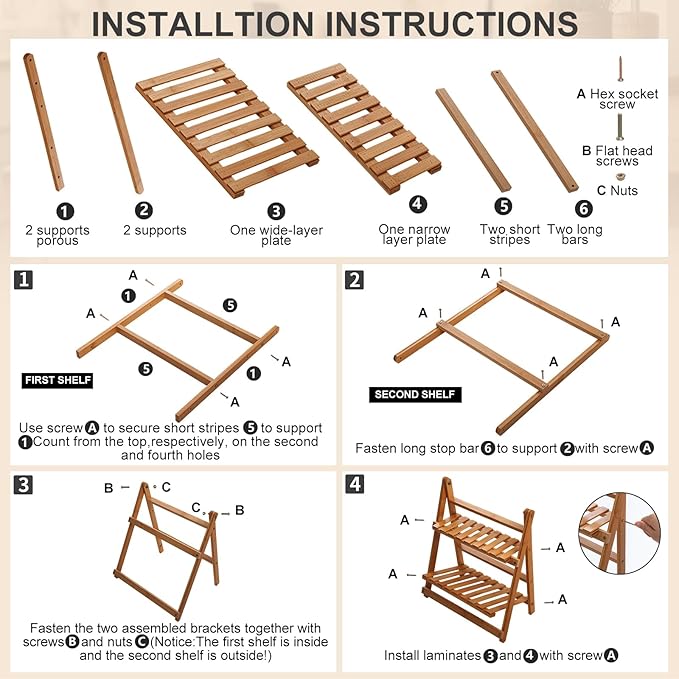 INSTALLTION INSTRUCTIONS

1
2 supports porous

2
2 supports

3
One wide-layer plate

4
One narrow layer plate

5
Two short stripes

6
Two long bars

A Hex socket screw

B Flat head screws

C Nuts

1

A
1
A
5
5
1
A
A
FIRST SHELF

Use screw A to secure short stripes 5 to support 1 Count from the top,respectively, on the second and fourth holes

2

A
A
A
A
SECOND SHELF

Fasten long stop bar 6 to support 2 with screw A

3

B
C
C
B

Fasten the two assembled brackets together with screws B and nuts C (Notice:The first shelf is inside and the second shelf is outside!)

4

A
A
A
A

Install laminates 3 and 4 with screw A