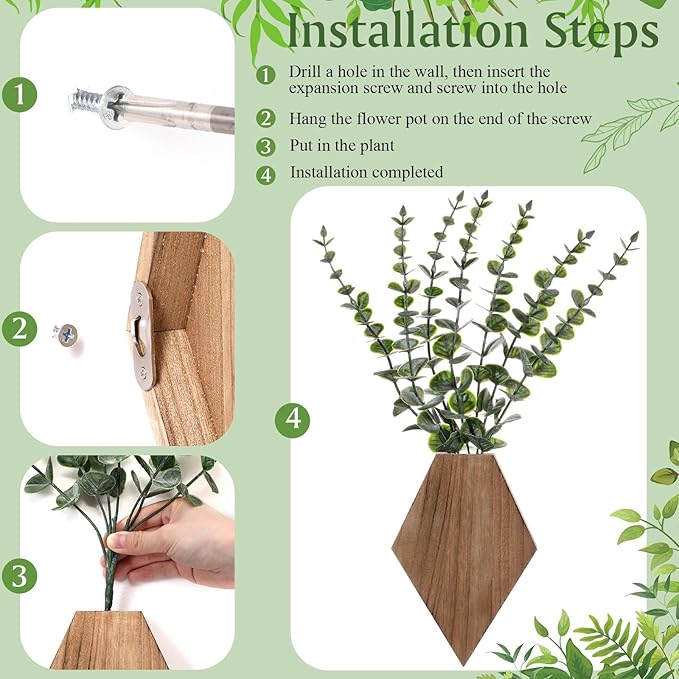 Installation Steps

1 Drill a hole in the wall, then insert the expansion screw and screw into the hole

2 Hang the flower pot on the end of the screw

3 Put in the plant

4 Installation completed

1

2

3

4