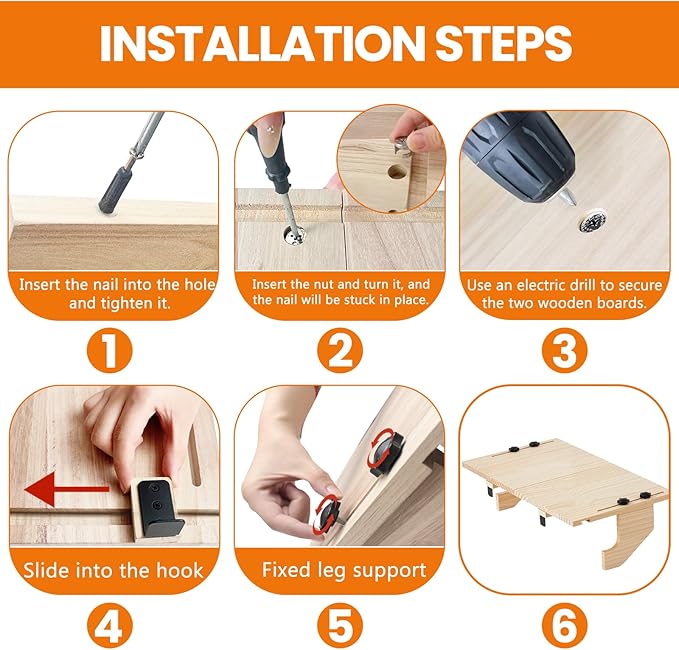 INSTALLATION STEPS

Insert the nail into the hole and tighten it.

1

Insert the nut and turn it, and the nail will be stuck in place.

2

Use an electric drill to secure the two wooden boards.

3

Slide into the hook

4

Fixed leg support

5

6