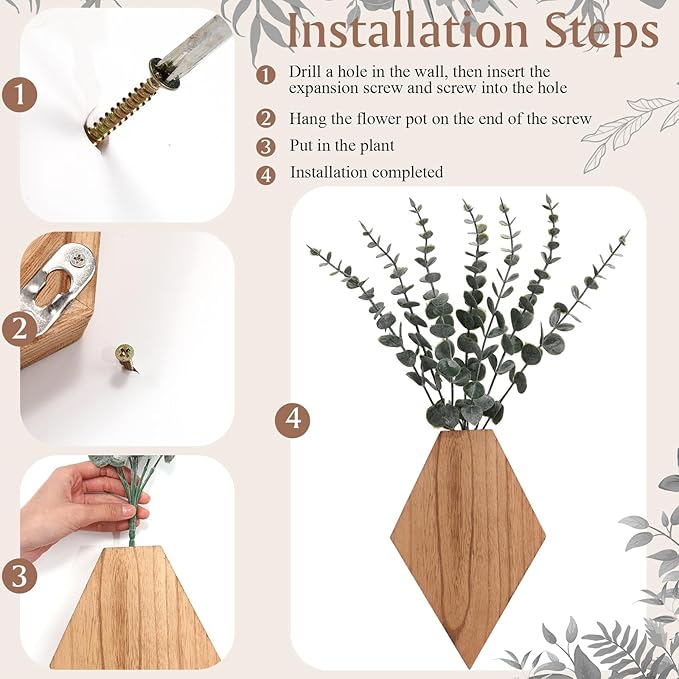 Installation Steps

1 Drill a hole in the wall, then insert the expansion screw and screw into the hole

2 Hang the flower pot on the end of the screw

3 Put in the plant

4 Installation completed

1

2

3

4