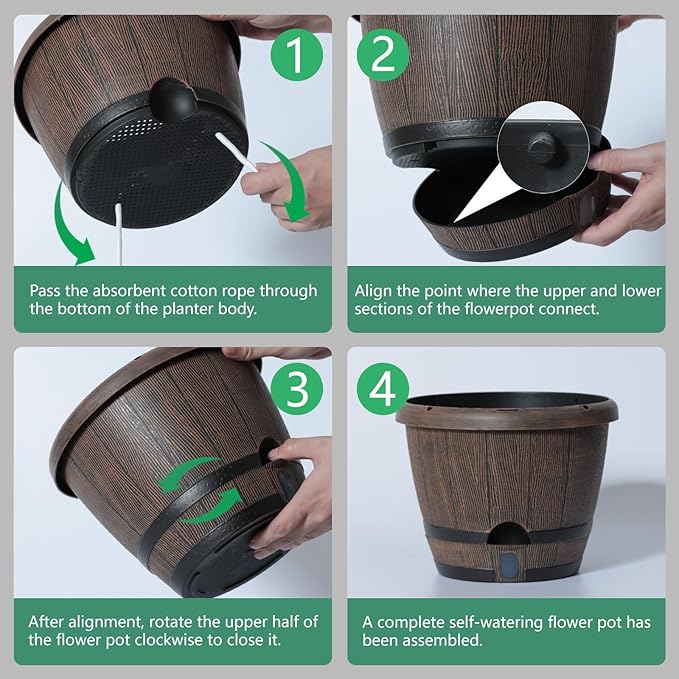 1

Pass the absorbent cotton rope through the bottom of the planter body.

2

Align the point where the upper and lower sections of the flowerpot connect.

3

After alignment, rotate the upper half of the flower pot clockwise to close it.

4

A complete self-watering flower pot has been assembled.