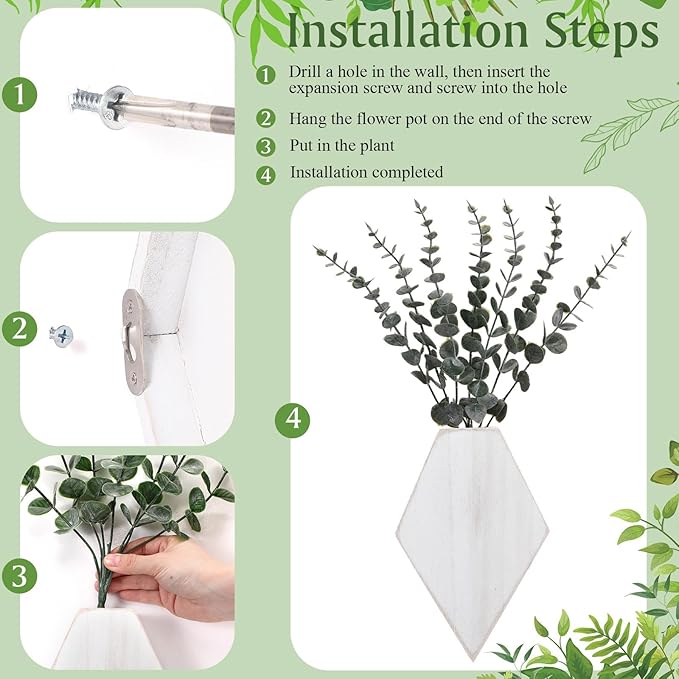 Installation Steps

1 Drill a hole in the wall, then insert the expansion screw and screw into the hole

2 Hang the flower pot on the end of the screw

3 Put in the plant

4 Installation completed

1

2

3

4