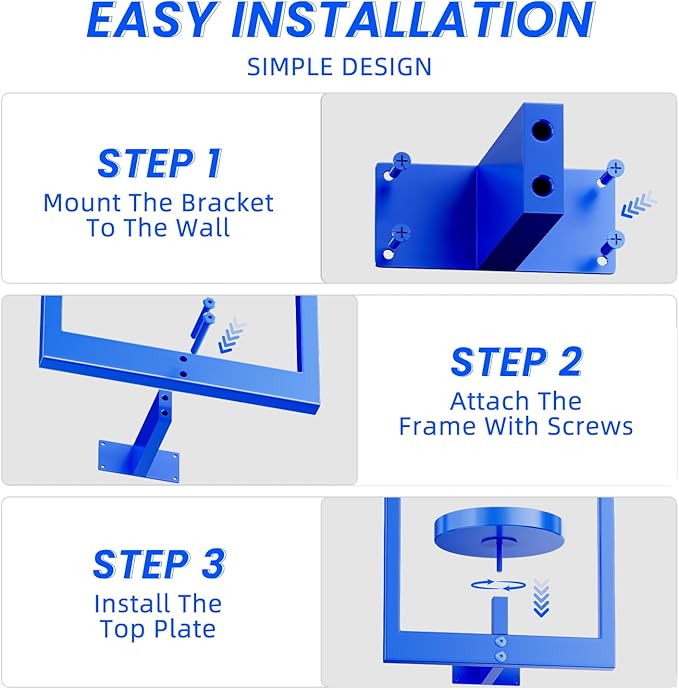 EASY INSTALLATION

SIMPLE DESIGN

STEP 1
Mount The Bracket To The Wall

STEP 2
Attach The Frame With Screws

STEP 3
Install The Top Plate