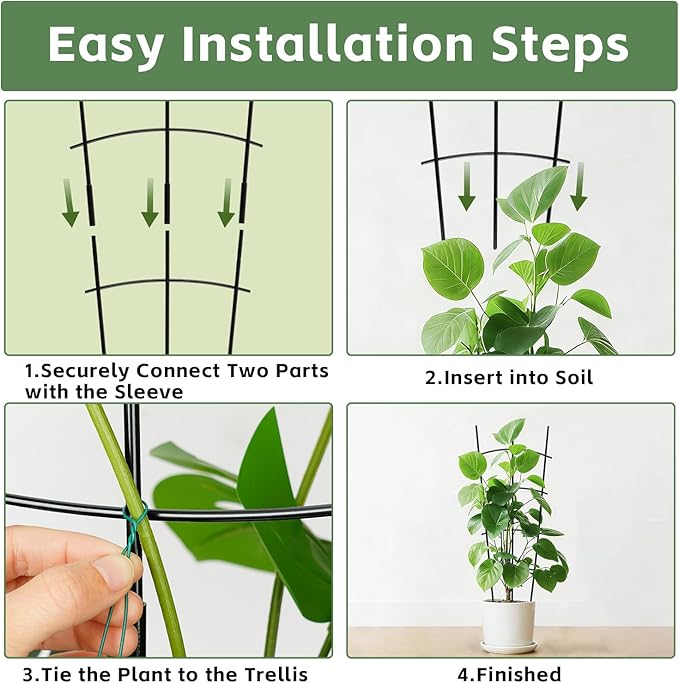 Easy Installation Steps

1.Securely Connect Two Parts with the Sleeve

2.Insert into Soil

3.Tie the Plant to the Trellis

4.Finished