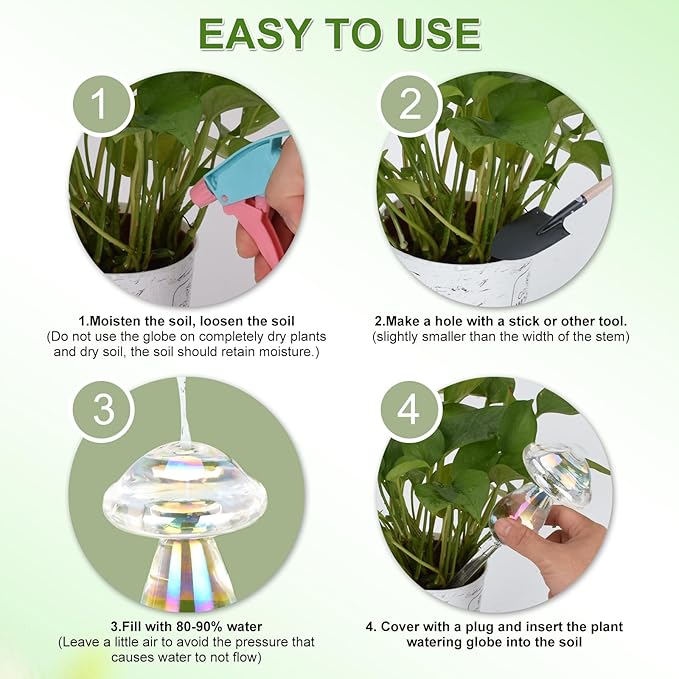 EASY TO USE

1

2

1.Moisten the soil, loosen the soil
(Do not use the globe on completely dry plants and dry soil, the soil should retain moisture.)

2.Make a hole with a stick or other tool.
(slightly smaller than the width of the stem)

3

4

3.Fill with 80-90% water
(Leave a little air to avoid the pressure that causes water to not flow)

4. Cover with a plug and insert the plant watering globe into the soil