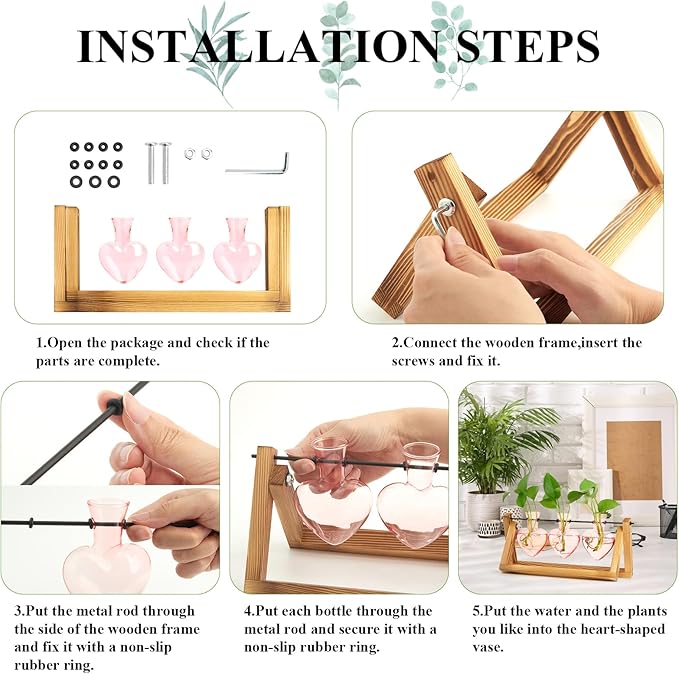 INSTALLATION STEPS

1.Open the package and check if the parts are complete.

2.Connect the wooden frame,insert the screws and fix it.

3.Put the metal rod through the side of the wooden frame and fix it with a non-slip rubber ring.

4.Put each bottle through the metal rod and secure it with a non-slip rubber ring.

5.Put the water and the plants you like into the heart-shaped vase.